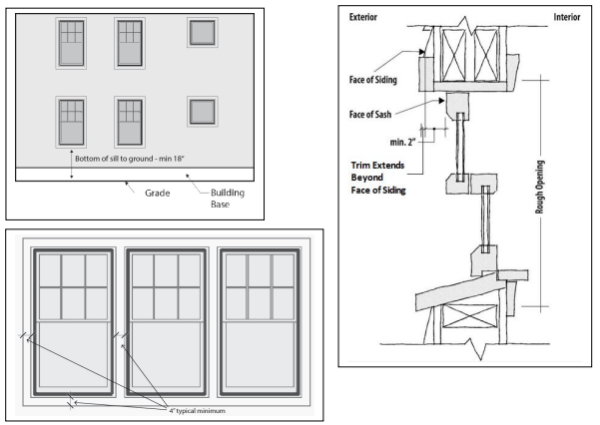 Bottom of sill to ground - min 18"

Grade

Building Base

4" typical minimum

Exterior

Interior

Face of Siding

Face of Sash

min. 2"

Trim Extends Beyond Face of Siding

Rough Opening